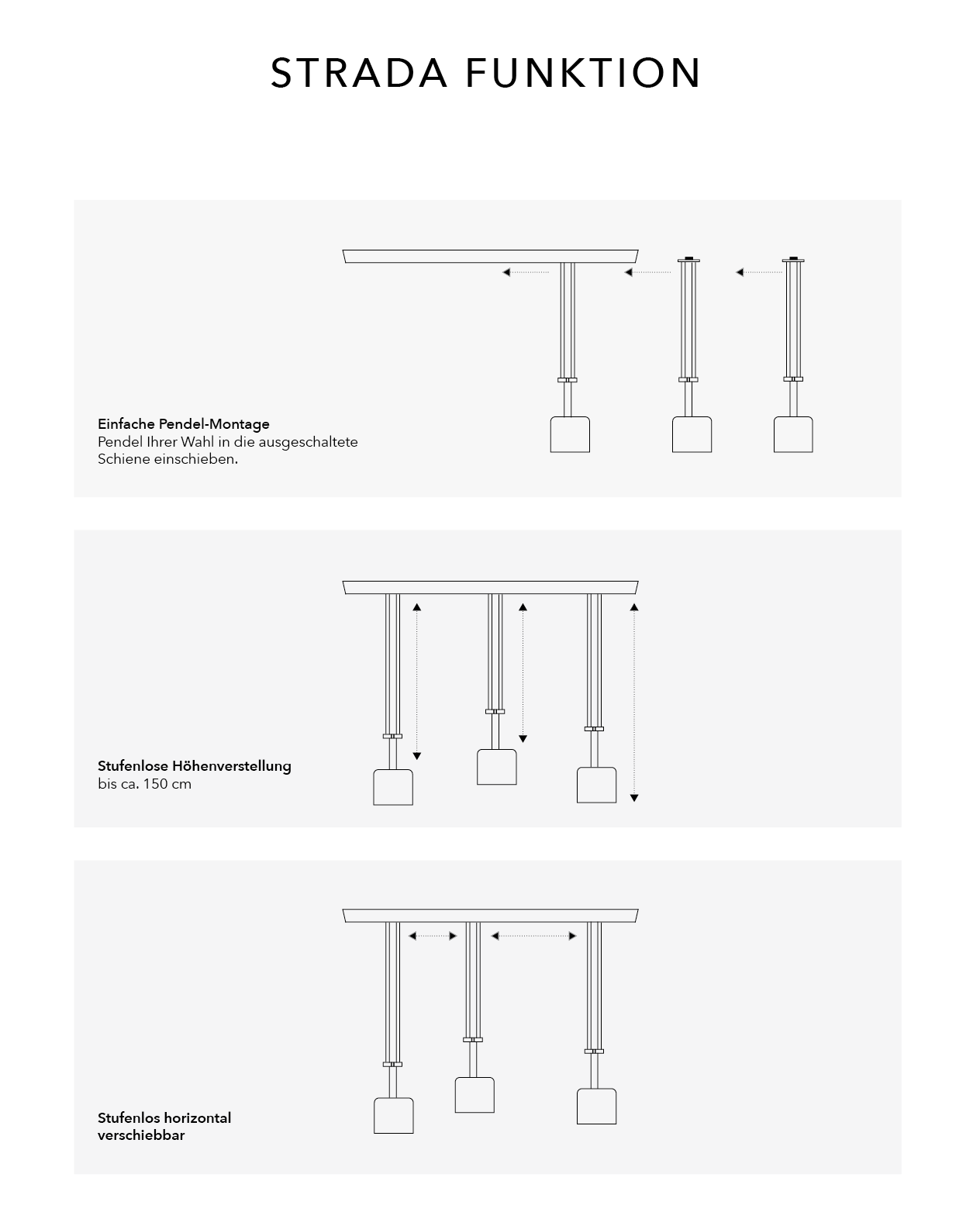 STRADA FUNKTION

Einfache Pendel-Montage
Pendel Ihrer Wahl in die ausgeschaltete Schiene einschieben.

Stufenlose Höhenverstellung
bis ca. 150 cm

Stufenlos horizontal verschiebbar